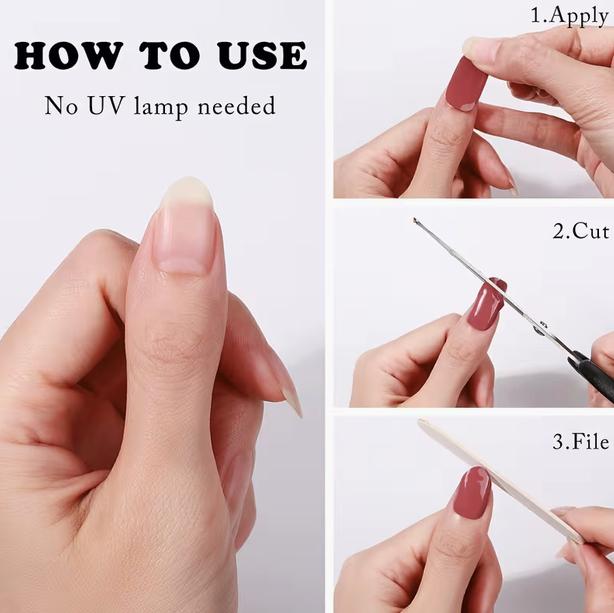 HOW TO USE

No UV lamp needed

1.Apply

2.Cut

3.File